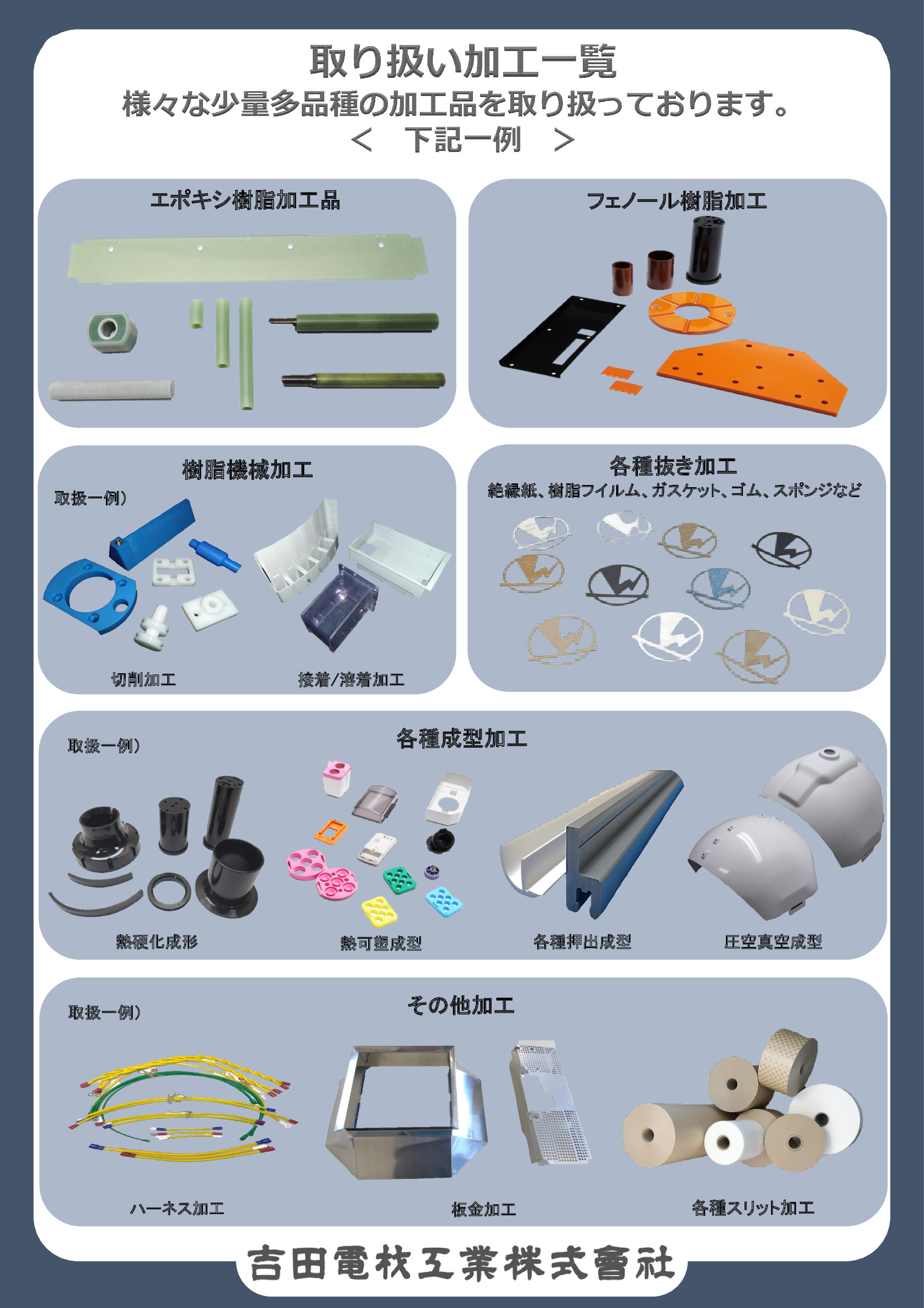 取り扱い加工一覧
様々な少量多品種の加工品を取り扱っております。
＜　下記一例　＞

エポキシ樹脂加工品

フェノール樹脂加工

樹脂機械加工
取扱一例）
切削加工
接着/溶着加工

各種抜き加工
絶縁紙、樹脂フイルム、ガスケット、ゴム、スポンジなど

取扱一例）
各種成型加工
熱硬化成形
熱可塑成型
各種押出成型
圧空真空成型

取扱一例）
その他加工
ハーネス加工
板金加工
各種スリット加工

吉田電材工業株式會社